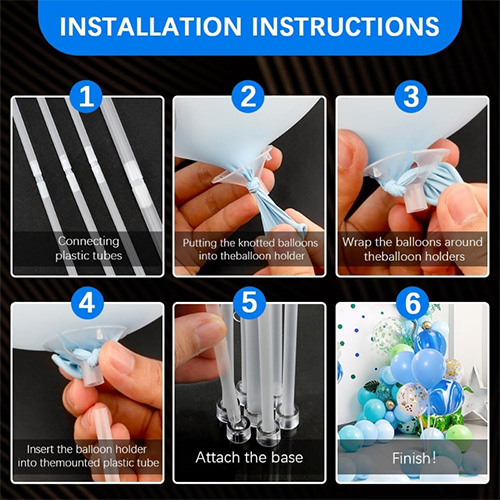 INSTALLATION INSTRUCTIONS

1
Connecting plastic tubes

2
Putting the knotted balloons into theballoon holder

3
Wrap the balloons around theballoon holders

4
Insert the balloon holder into themounted plastic tube

5
Attach the base

6
Finish!